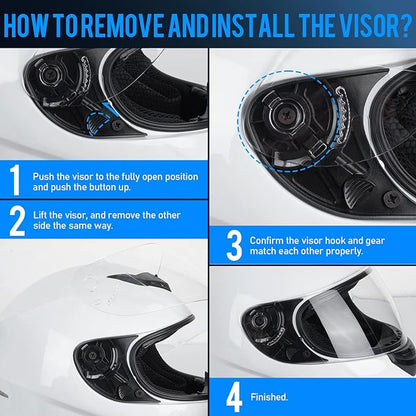 HOW TO REMOVE AND INSTALL THE VISOR?

1 Push the visor to the fully open position and push the button up.

2 Lift the visor, and remove the other side the same way.

3 Confirm the visor hook and gear match each other properly.

4 Finished.