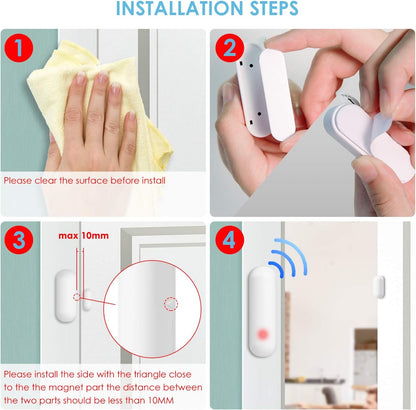 INSTALLATION STEPS

1

Please clear the surface before install

2

3

max 10mm

Please install the side with the triangle close to the the magnet part the distance between the two parts should be less than 10MM

4