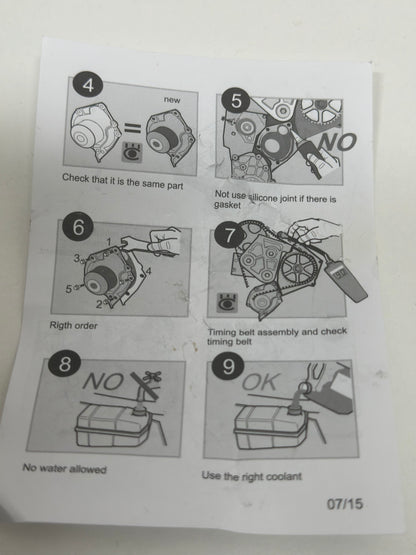 4

new

Check that it is the same part

5

NO

Not use silicone joint if there is gasket

6

1
3
4
5
2

Rigth order

7

Timing belt assembly and check timing belt

8

NO

No water allowed

9

OK

Use the right coolant

07/15